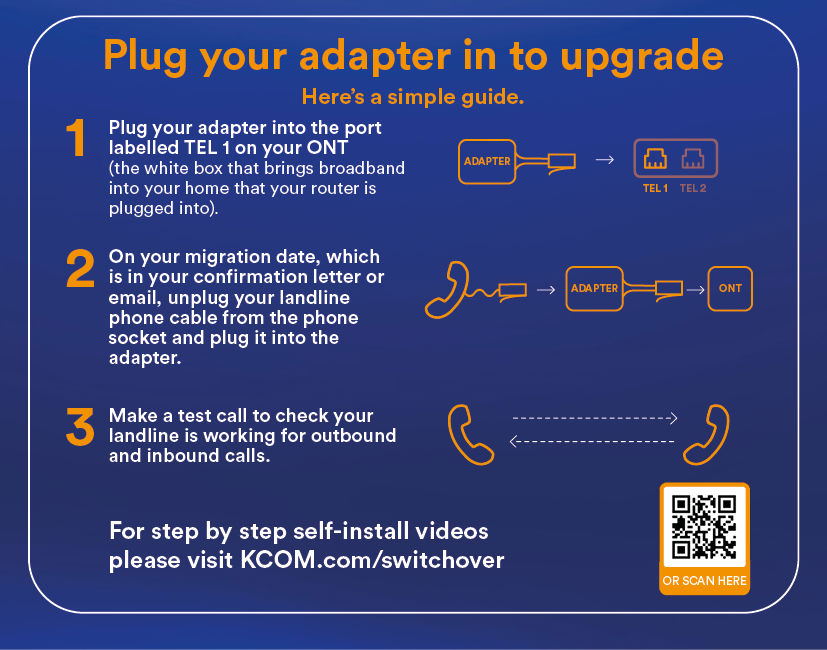 Plug your adapter in to upgrade

Here's a simple guide.

1 Plug your adapter into the port labelled TEL 1 on your ONT (the white box that brings broadband into your home that your router is plugged into).

ADAPTER

TEL 1 TEL 2

2 On your migration date, which is in your confirmation letter or email, unplug your landline phone cable from the phone socket and plug it into the adapter.

ADAPTER

ONT

3 Make a test call to check your landline is working for outbound and inbound calls.

For step by step self-install videos please visit KCOM.com/switchover

OR SCAN HERE